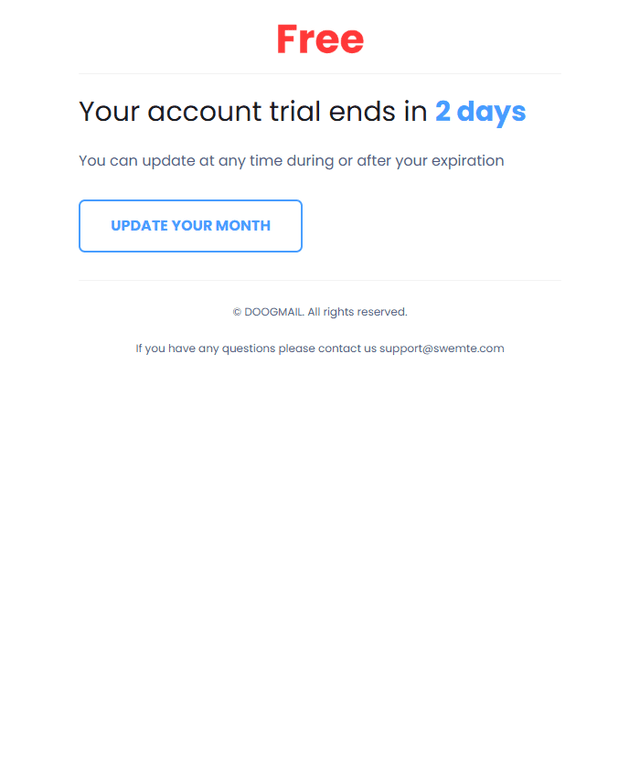 Free

Your account trial ends in 2 days

You can update at any time during or after your expiration

UPDATE YOUR MONTH

© DOOGMAIL. All rights reserved.

If you have any questions please contact us support@swemte.com